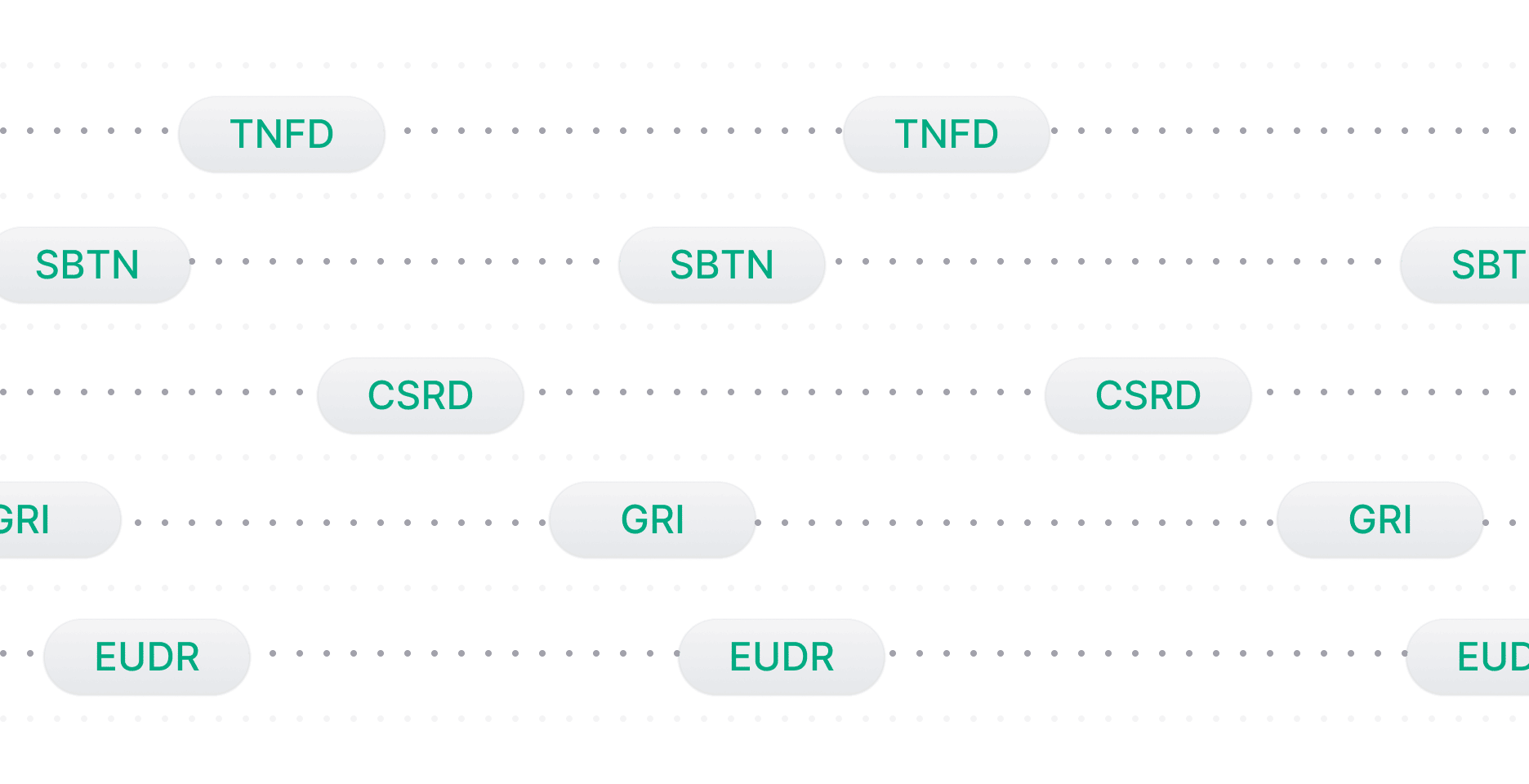 TNFD TNFD

SBTN SBTN SBT

CSRD CSRD

GRI GRI GRI

EUDR EUDR EUD